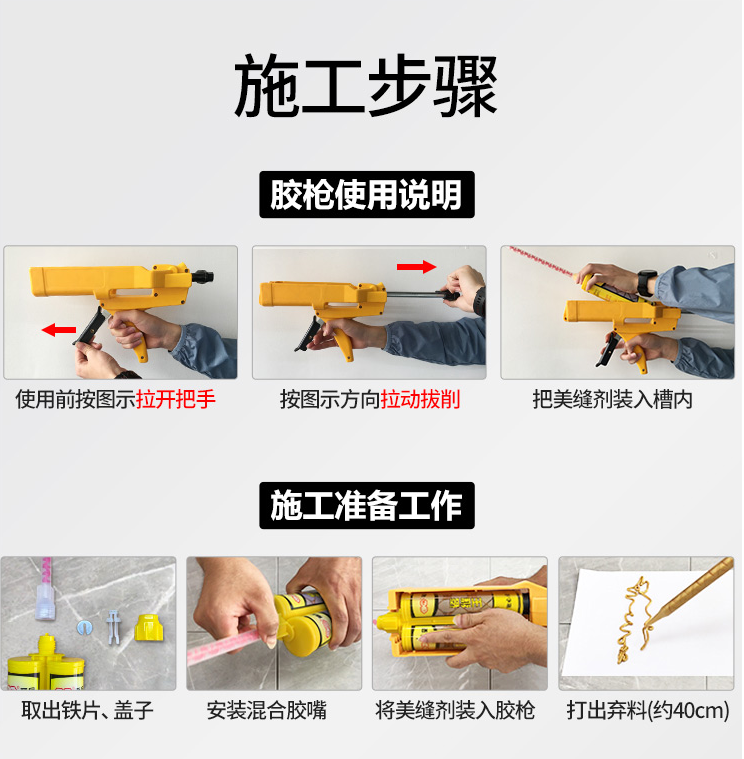 施工步骤

胶枪使用说明

使用前按图示拉开把手

按图示方向拉动拔削

把美缝剂装入槽内

施工准备工作

取出铁片、盖子

安装混合胶嘴

将美缝剂装入胶枪

打出弃料(约40cm)