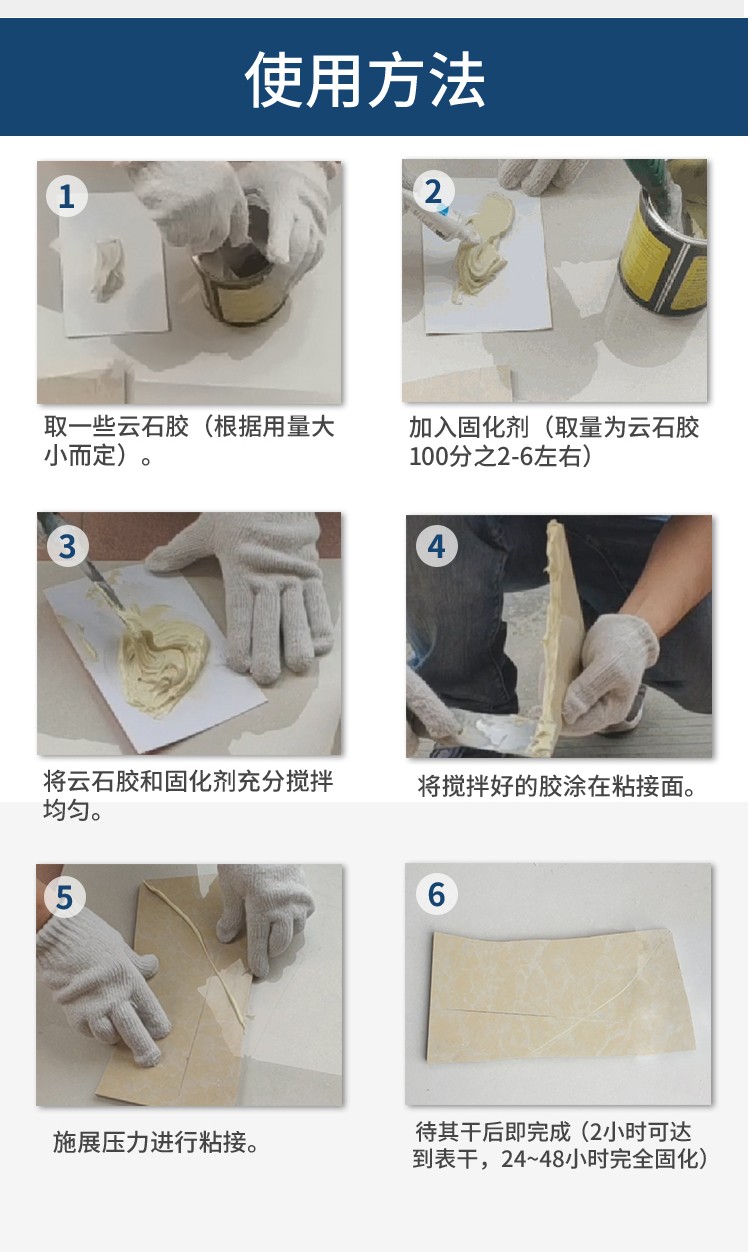 使用方法

1

取一些云石胶（根据用量大小而定）。

2

加入固化剂（取量为云石胶100分之2-6左右）

3

将云石胶和固化剂充分搅拌均匀。

4

将搅拌好的胶涂在粘接面。

5

施展压力进行粘接。

6

待其干后即完成（2小时可达到表干，24~48小时完全固化）