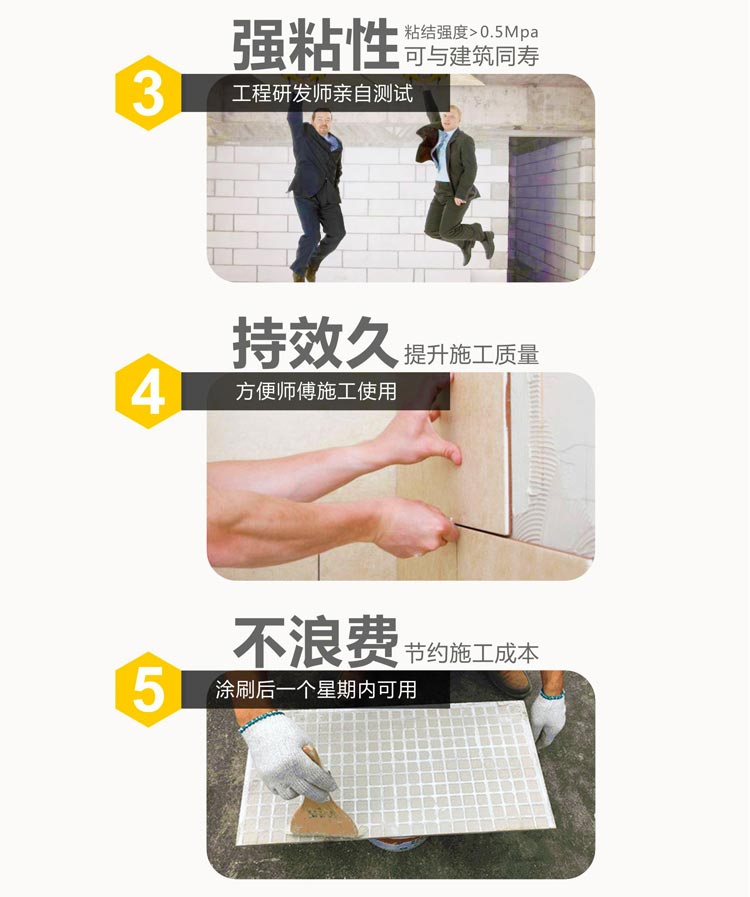 强粘性 粘结强度>0.5Mpa 可与建筑同寿

3

工程研发师亲自测试

持效久 提升施工质量

4

方便师傅施工使用

不浪费 节约施工成本

5

涂刷后一个星期内可用