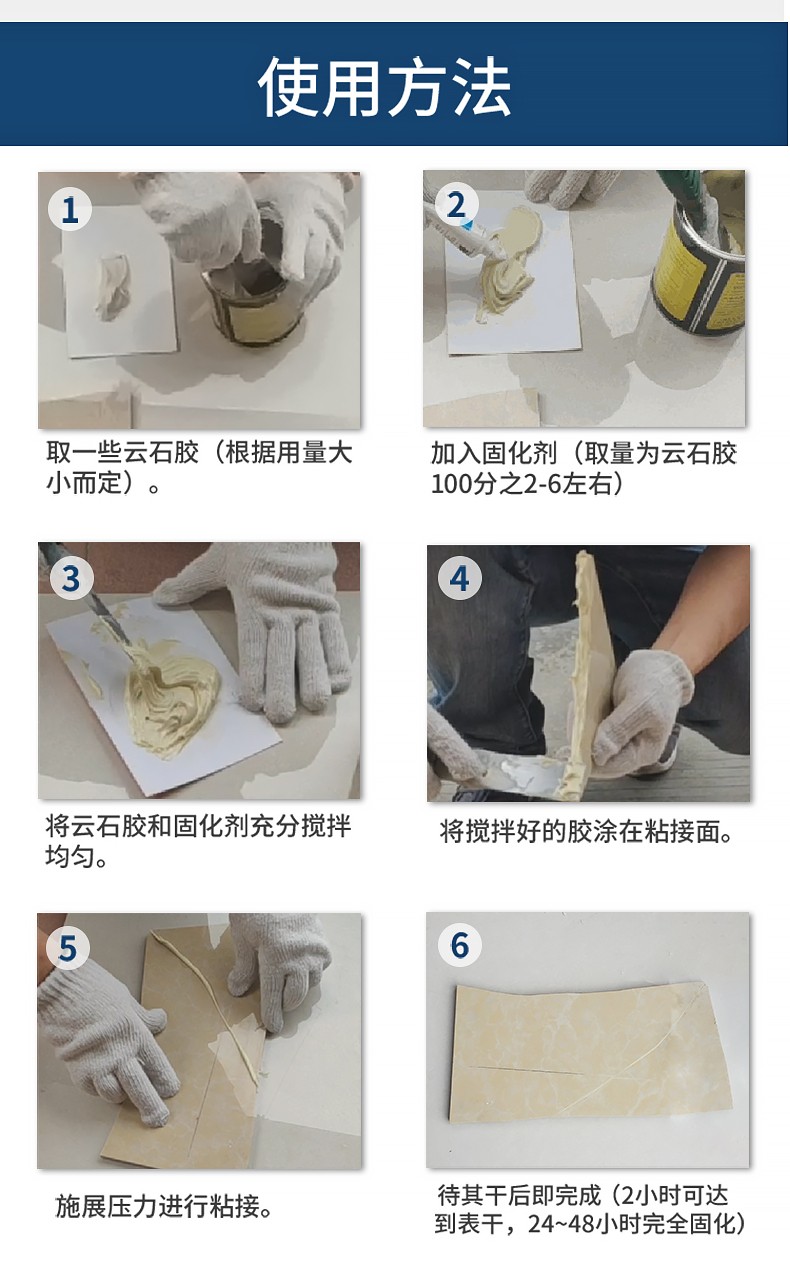 使用方法

1
取一些云石胶（根据用量大小而定）。

2
加入固化剂（取量为云石胶100分之2-6左右）

3
将云石胶和固化剂充分搅拌均匀。

4
将搅拌好的胶涂在粘接面。

5
施展压力进行粘接。

6
待其干后即完成（2小时可达到表干，24~48小时完全固化）